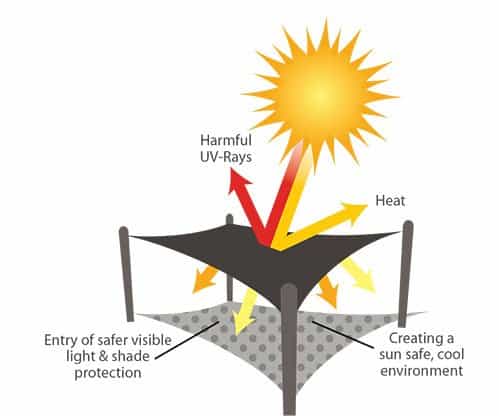 Harmful UV-Rays

Heat

Entry of safer visible light & shade protection

Creating a sun safe, cool environment